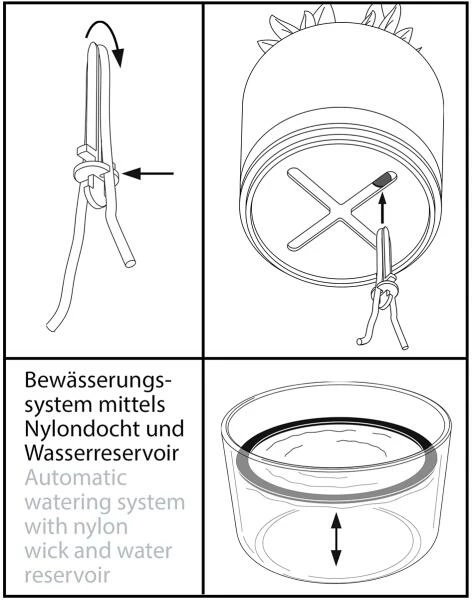 Bewässerungssystem mittels Nylondocht und Wasserreservoir

Automatic watering system with nylon wick and water reservoir